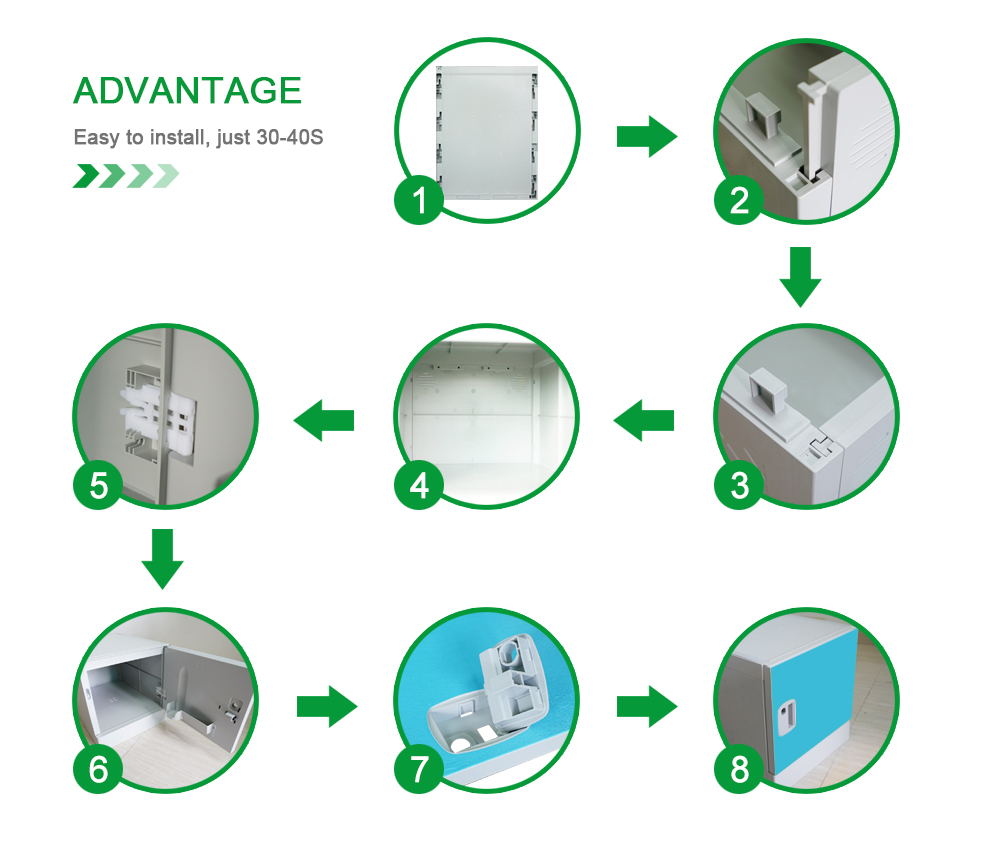 ADVANTAGE

Easy to install, just 30-40S

1

2

3

4

5

6

7

8